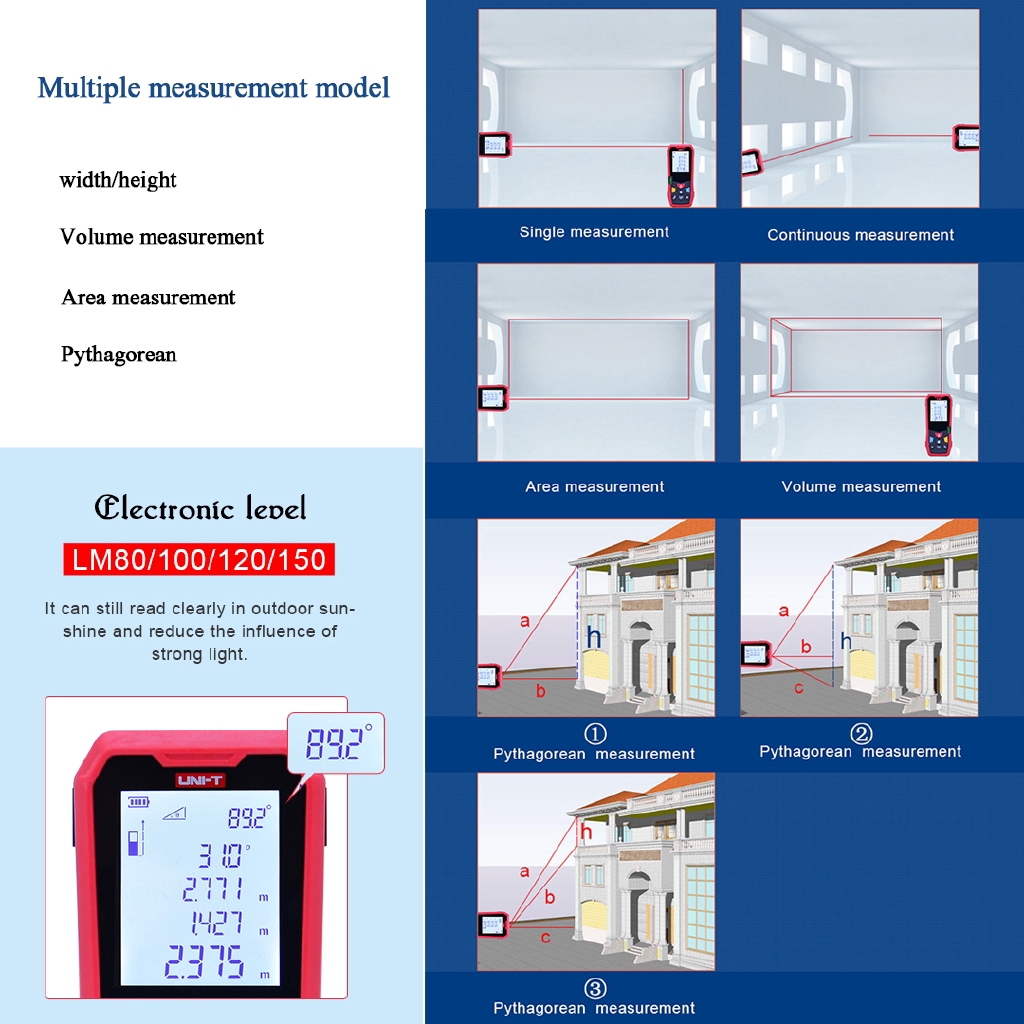 Multiple measurement model

width/height

Volume measurement

Area measurement

Pythagorean

Electronic level

LM80/100/120/150

It can still read clearly in outdoor sunshine and reduce the influence of strong light.

89.2°

UNI-T

89.2°

31.0°

2.771 m

1.427 m

2.375 m

Single measurement

Continuous measurement

Area measurement

Volume measurement

a

h

b

① Pythagorean measurement

a

b

h

c

② Pythagorean measurement

h

a

b

c

③ Pythagorean measurement